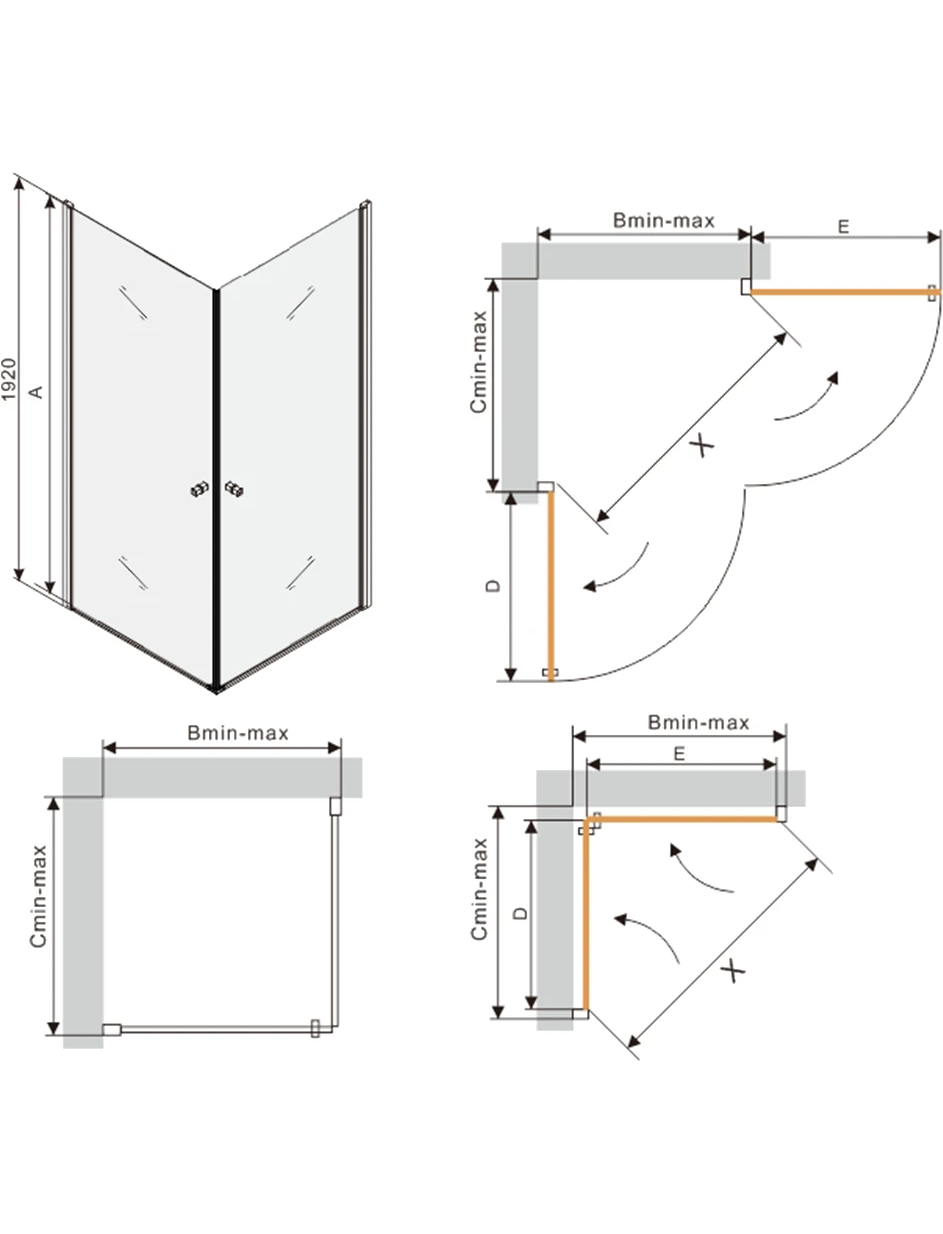 1920
A

Bmin-max
E
Cmin-max
X
D

Bmin-max
Cmin-max

Bmin-max
E
Cmin-max
D
X