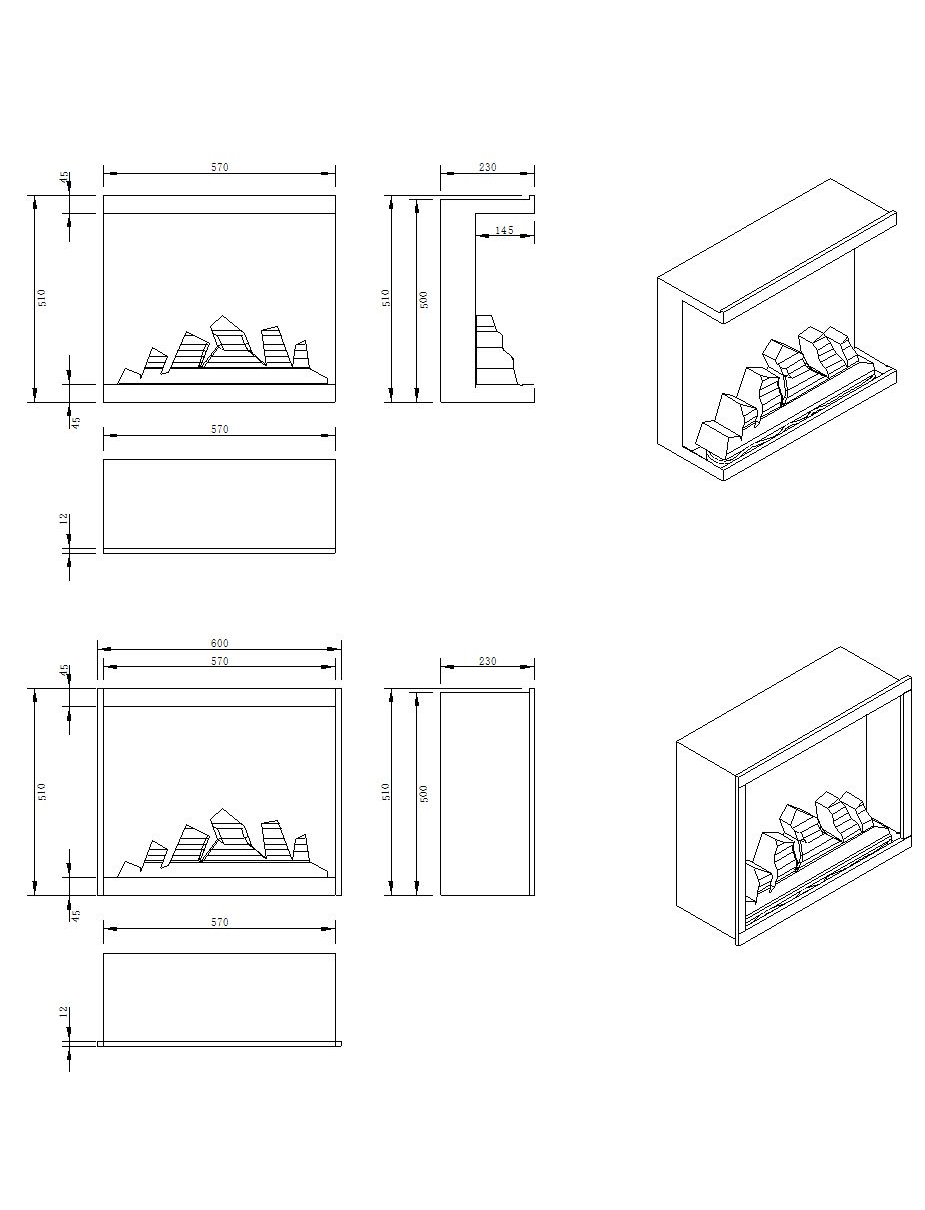 570
45
510
45
230
145
510
500
570
12

600
570
45
510
45
230
510
500
570
12