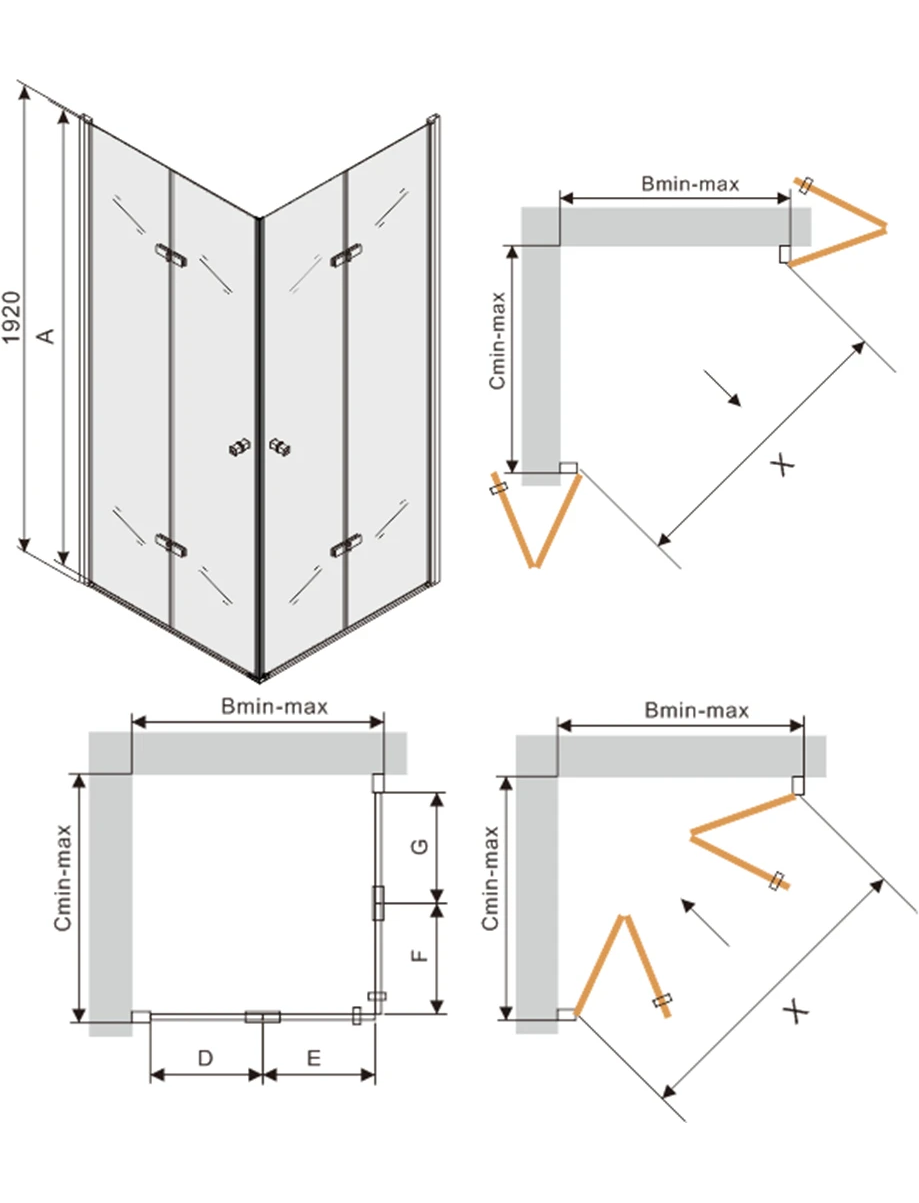 1920
A
Bmin-max
Cmin-max
X
Bmin-max
Cmin-max
G
F
D
E
Bmin-max
Cmin-max
X