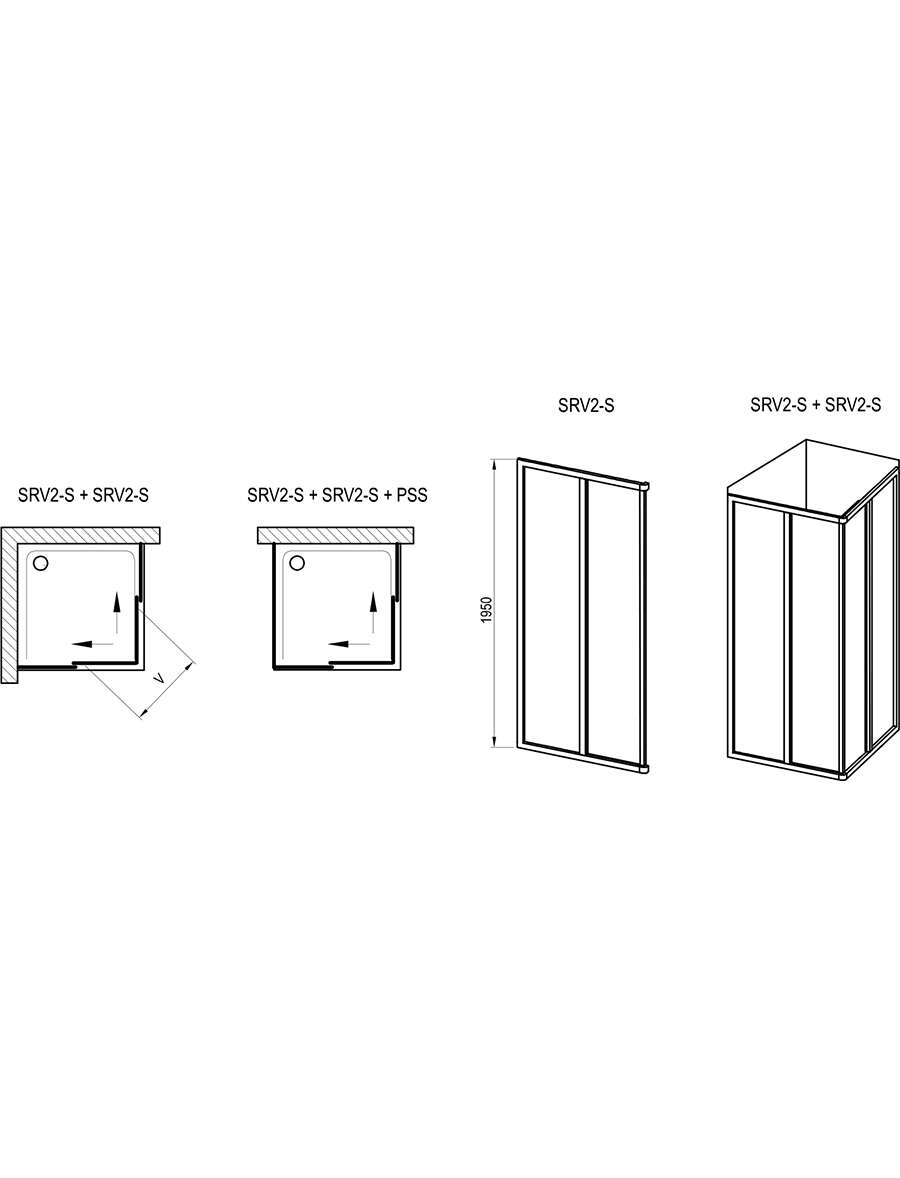 SRV2-S + SRV2-S

V

SRV2-S + SRV2-S + PSS

SRV2-S

1950

SRV2-S + SRV2-S