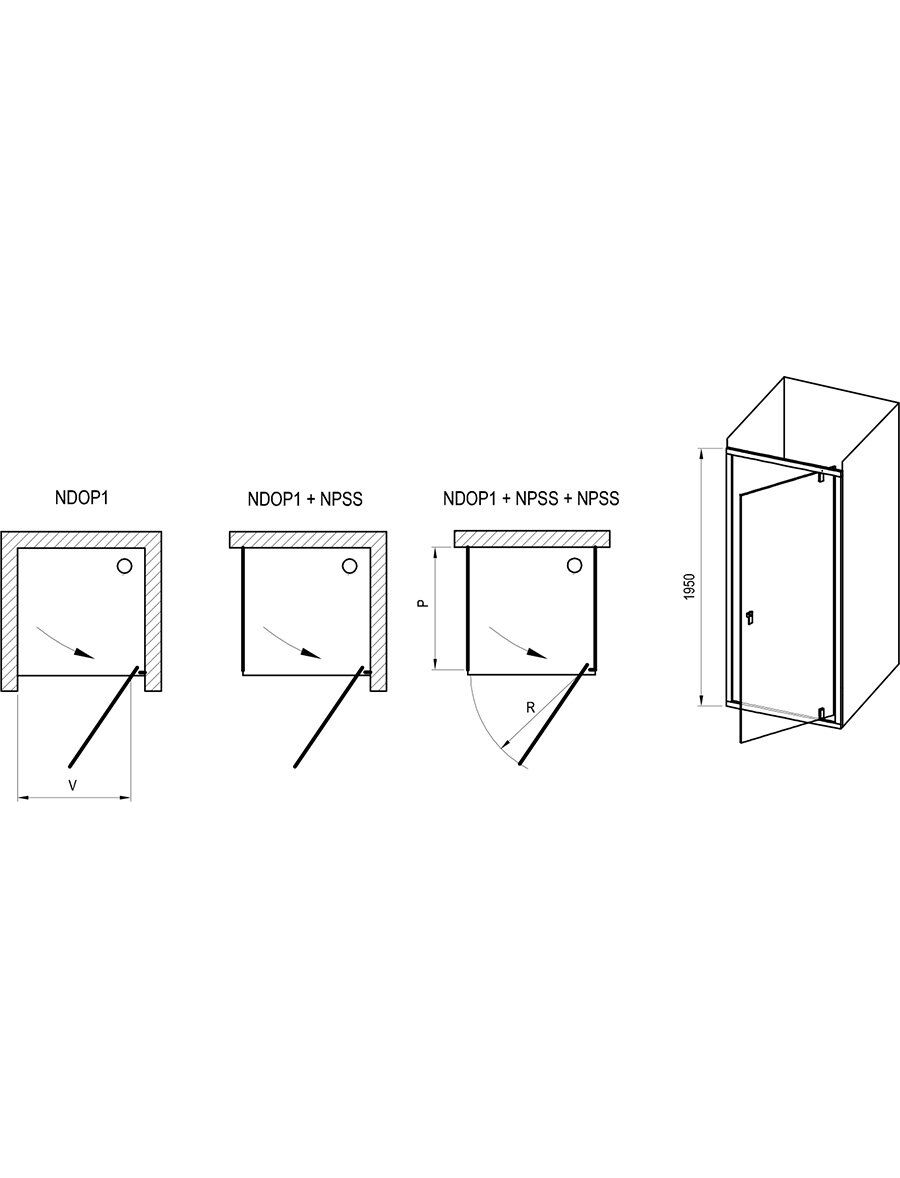 NDOP1

V

NDOP1 + NPSS

NDOP1 + NPSS + NPSS

P

R

1950