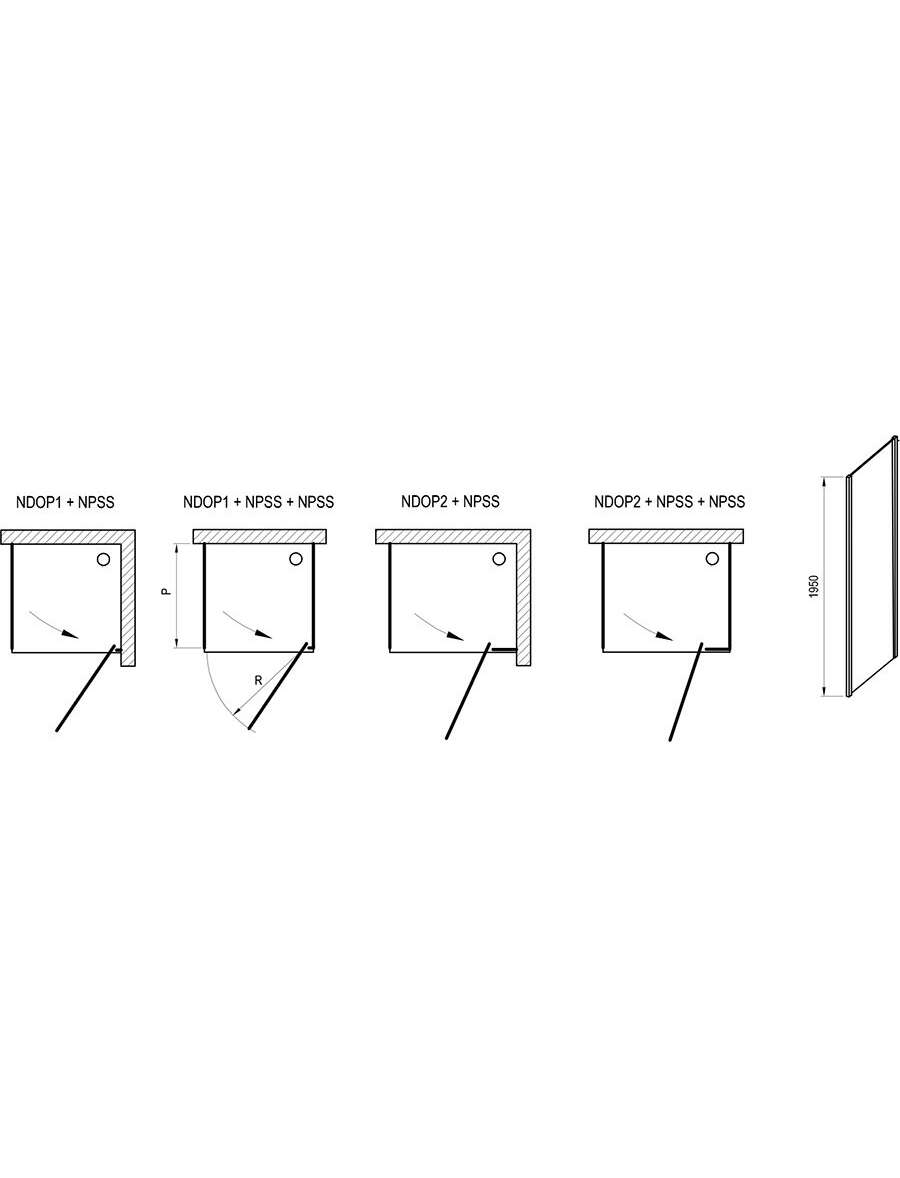 NDOP1 + NPSS

NDOP1 + NPSS + NPSS

P

R

NDOP2 + NPSS

NDOP2 + NPSS + NPSS

1950