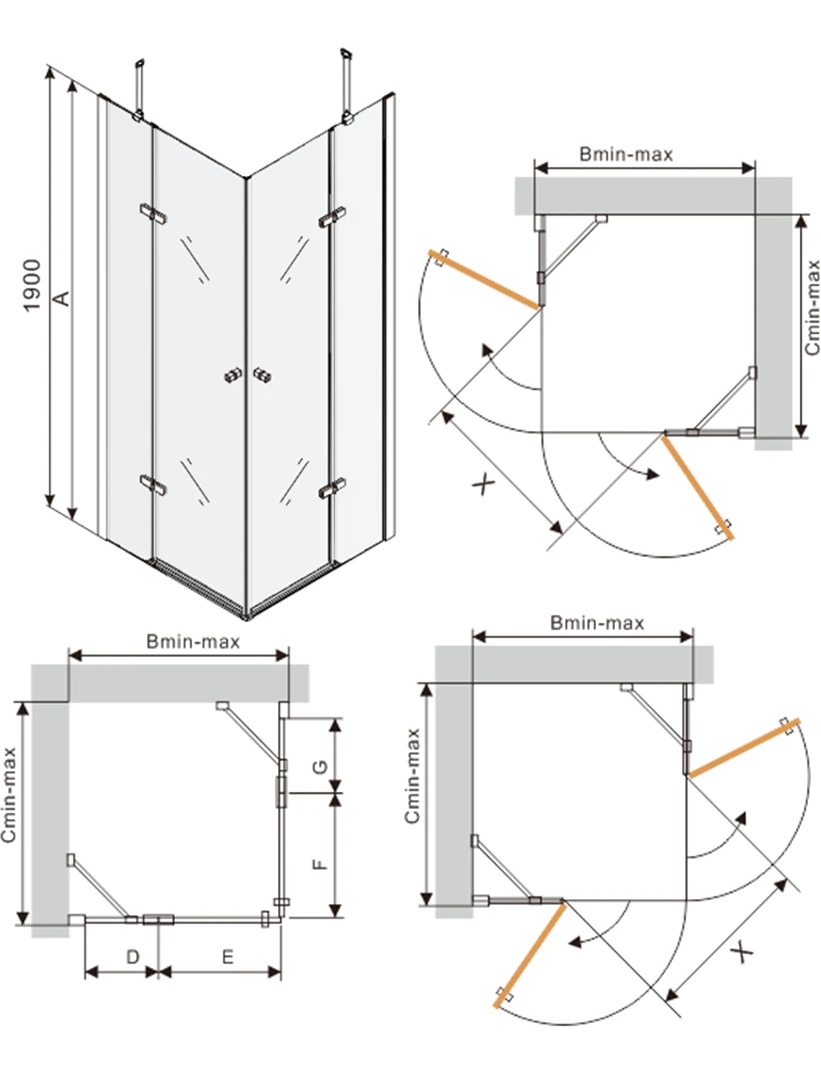 1900
A

Bmin-max
Cmin-max
X

Bmin-max
Cmin-max
G
F
D
E

Bmin-max
Cmin-max
X