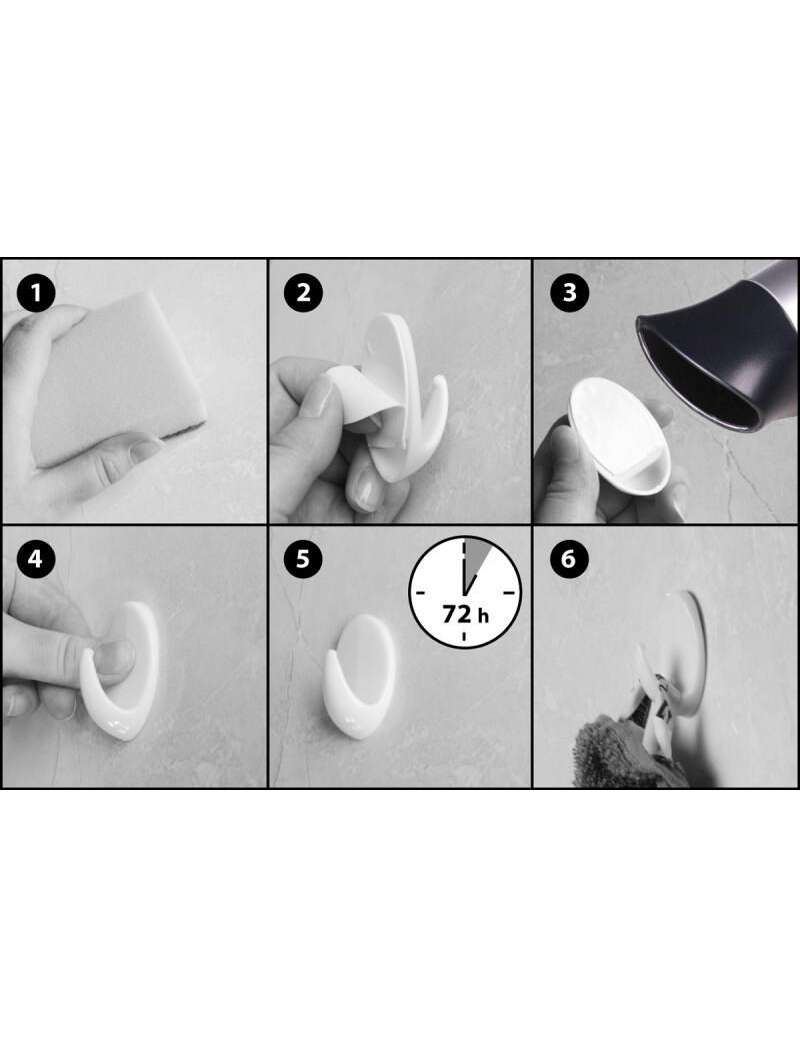 1
2
3
4
5
72 h
6