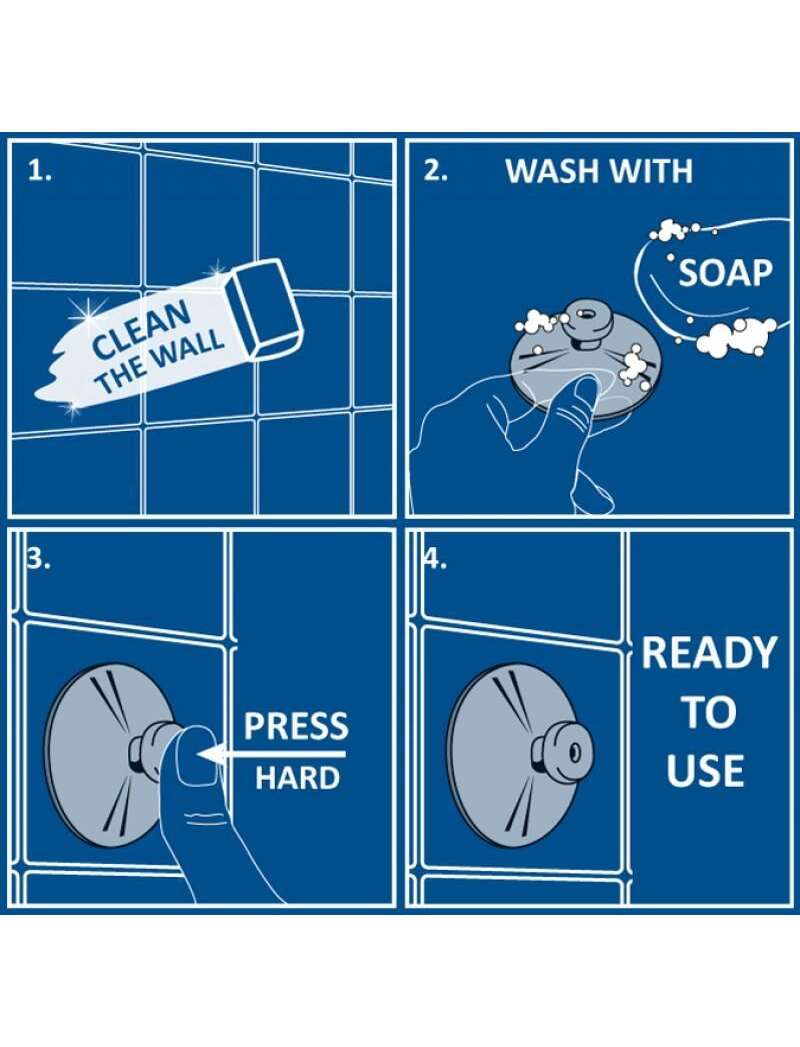 1.

CLEAN THE WALL

2. WASH WITH

SOAP

3.

PRESS HARD

4.

READY TO USE