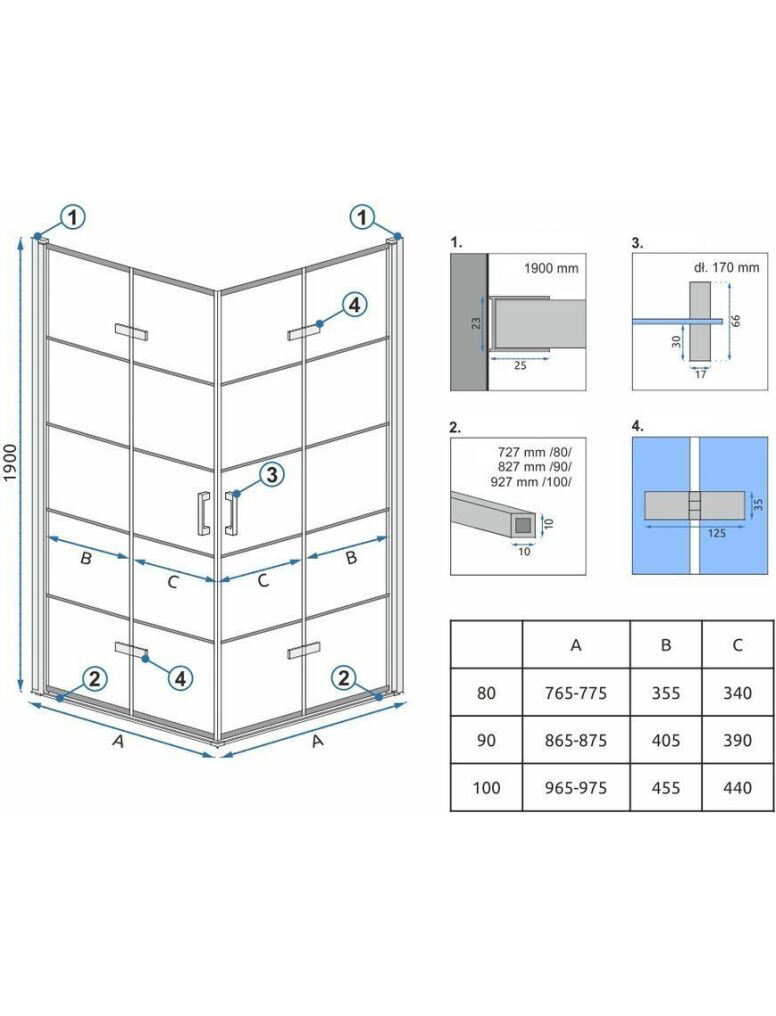 1
1
4
1900
3
B
C
C
B
2
4
2
A
A

1.
1900 mm
23
25

3.
dł. 170 mm
66
30
17

2.
727 mm /80/
827 mm /90/
927 mm /100/
10
10

4.
35
125

| | A | B | C |
|---|---|---|---|
| 80 | 765-775 | 355 | 340 |
| 90 | 865-875 | 405 | 390 |
| 100 | 965-975 | 455 | 440 |