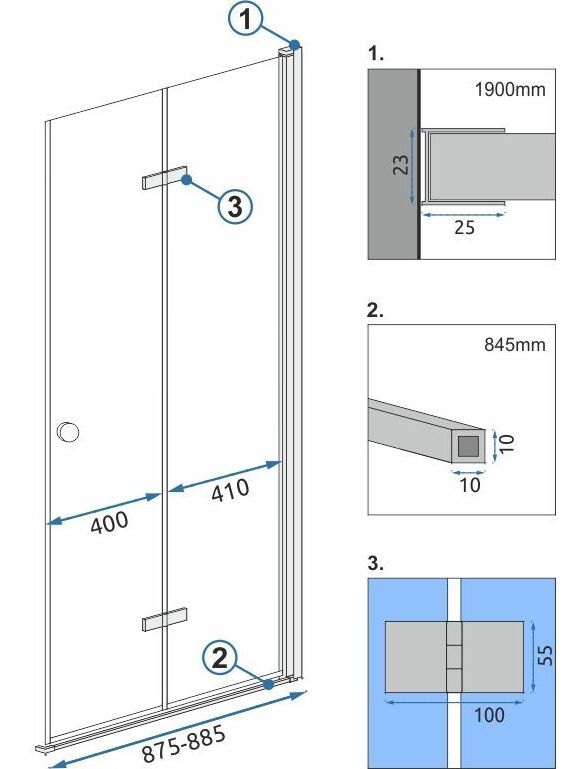 1
3
400
410
2
875-885
1.
1900mm
23
25
2.
845mm
10
10
3.
55
100