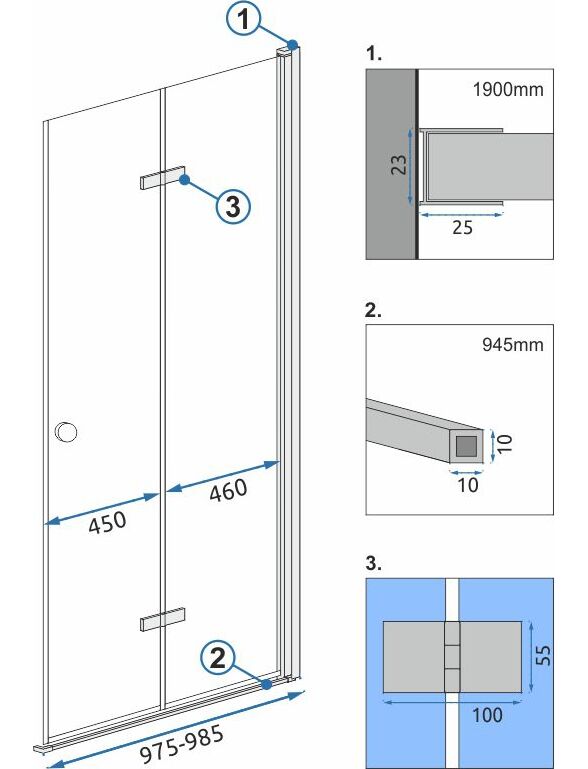 1

3

450

460

2

975-985

1.

1900mm

23

25

2.

945mm

10

10

3.

55

100