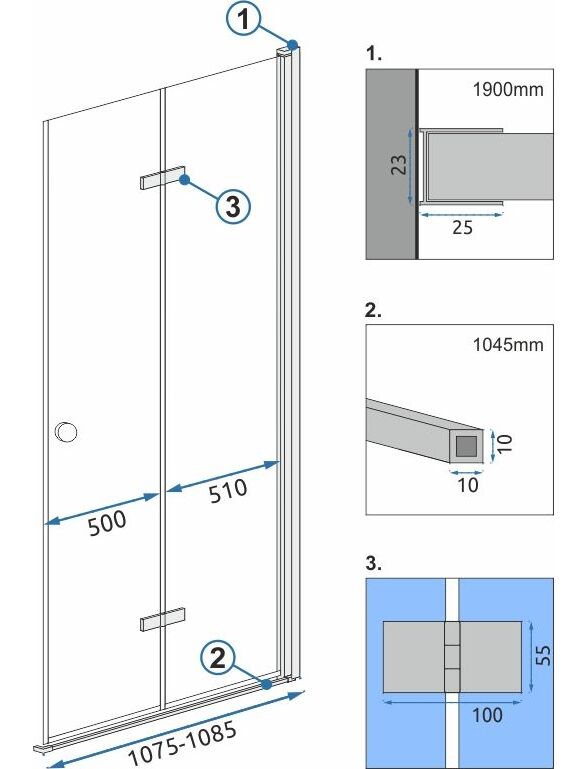 1

3

500

510

2

1075-1085

1.

1900mm

23

25

2.

1045mm

10

10

3.

55

100