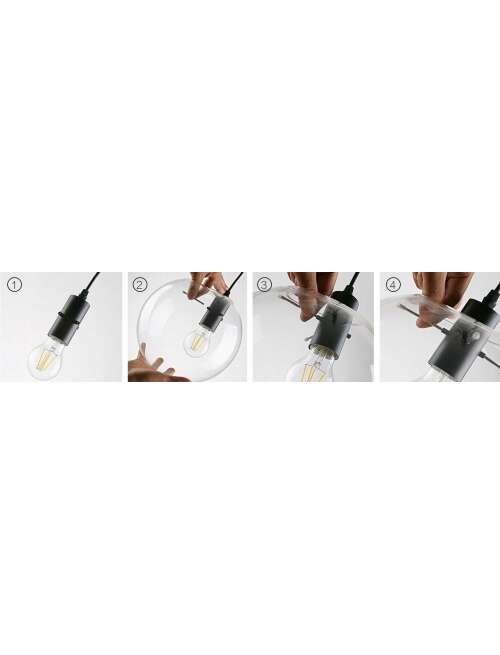 ①

②

③

④