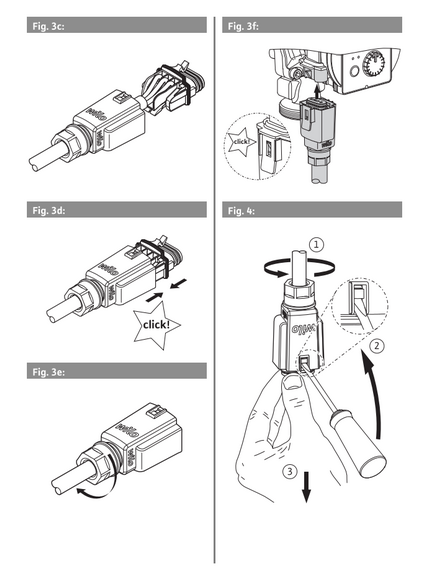 Fig. 3c:

wilo

wilo

Fig. 3d:

wilo

click!

Fig. 3e:

wilo

wilo

Fig. 3f:

click!

wilo

Fig. 4:

1

wilo

2

3