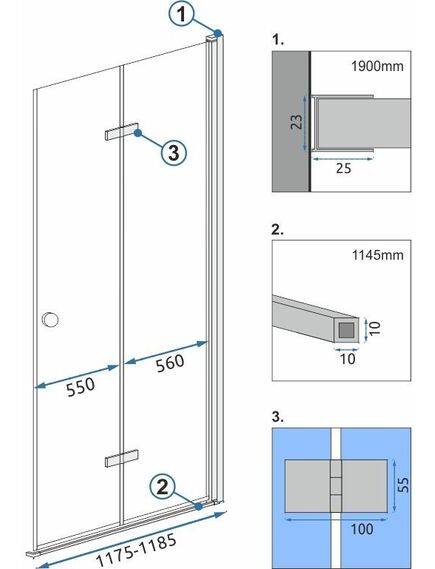 1

3

550

560

2

1175-1185

1.

1900mm

23

25

2.

1145mm

10

10

3.

55

100