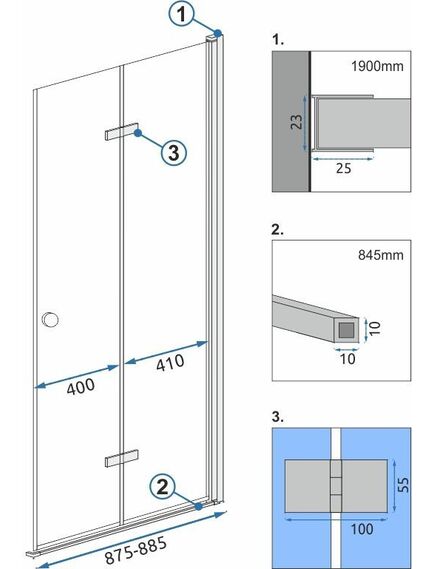 1

3

400

410

2

875-885

1.

1900mm

23

25

2.

845mm

10

10

3.

55

100