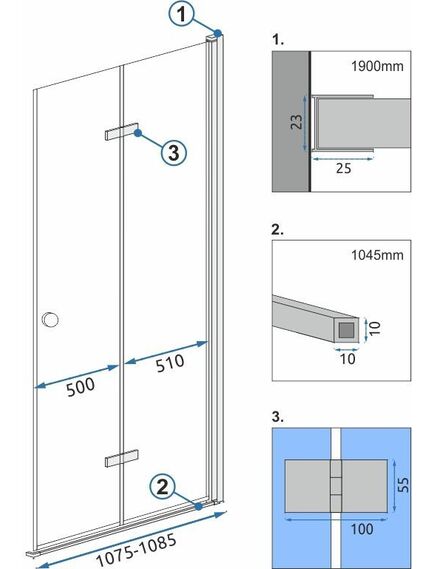 1
3
500
510
2
1075-1085

1.
1900mm
23
25

2.
1045mm
10
10

3.
55
100