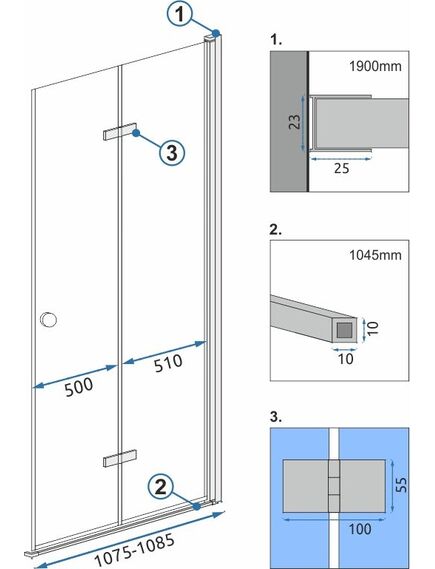 1
3
500
510
2
1075-1085

1.
1900mm
23
25

2.
1045mm
10
10

3.
55
100