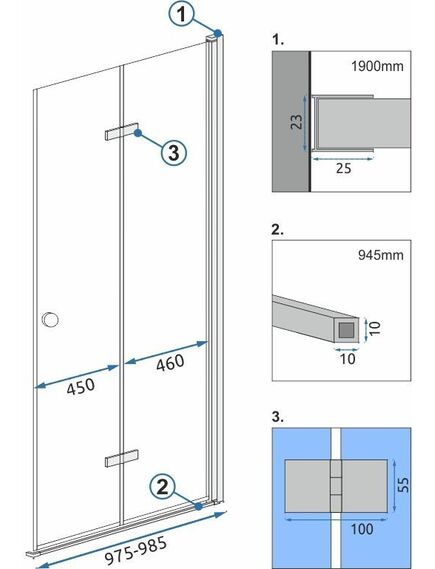 1

3

450

460

2

975-985

1.

1900mm

23

25

2.

945mm

10

10

3.

55

100