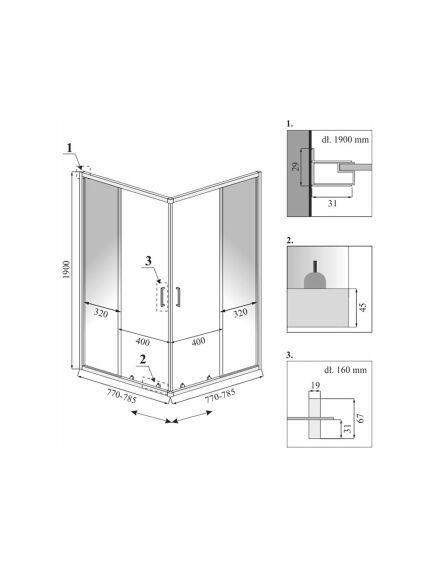 1
1900
3
320
320
400
400
2
770-785
770-785

1.
dł. 1900 mm
29
31

2.
45

3.
dł. 160 mm
19
67
31