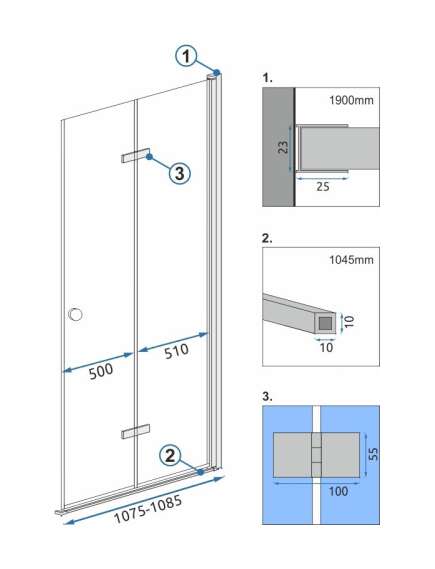 1

3

500

510

2

1075-1085

1.

1900mm

23

25

2.

1045mm

10

10

3.

55

100