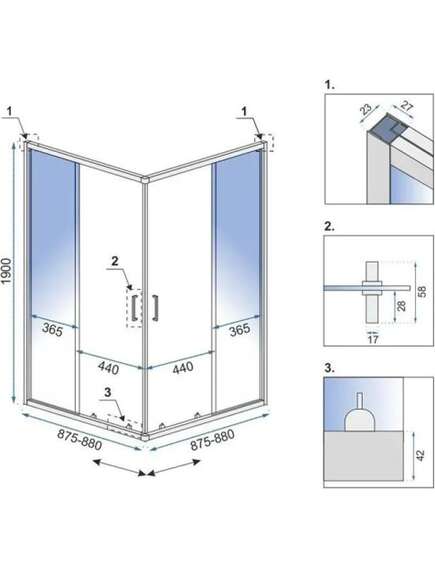 1
1
1900
2
365
365
440
440
3
875-880
875-880

1.
23
27

2.
58
28
17

3.
42