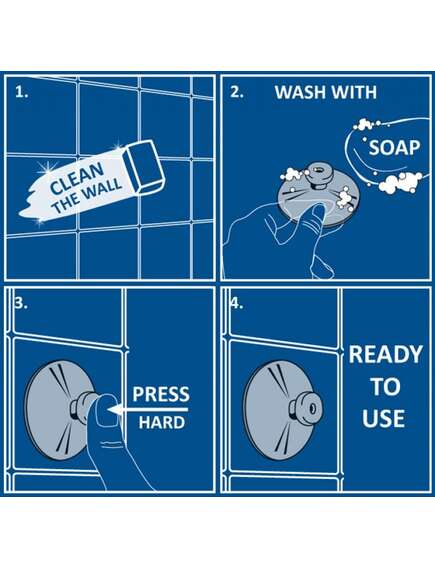 1.

CLEAN THE WALL

2. WASH WITH

SOAP

3.

PRESS HARD

4.

READY TO USE