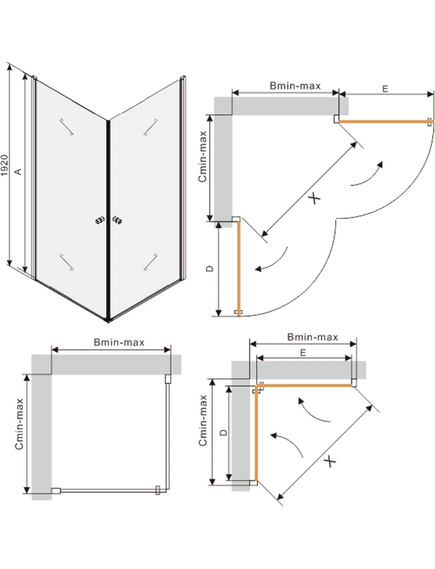 1920
A
Bmin-max
E
Cmin-max
X
D
Bmin-max
Cmin-max
Bmin-max
E
Cmin-max
D
X