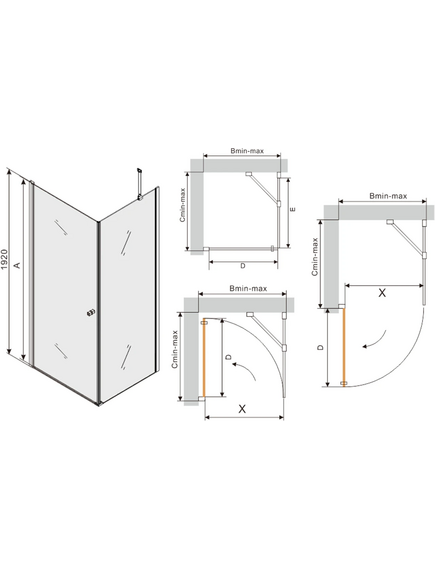 1920
A

Bmin-max
Cmin-max
E
D

Bmin-max
Cmin-max
D
X

Bmin-max
Cmin-max
X
D