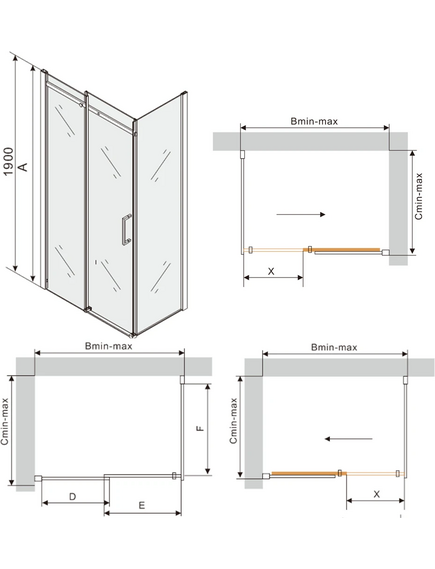 1900
A

Bmin-max
Cmin-max
X

Bmin-max
Cmin-max
F
D
E

Bmin-max
Cmin-max
X