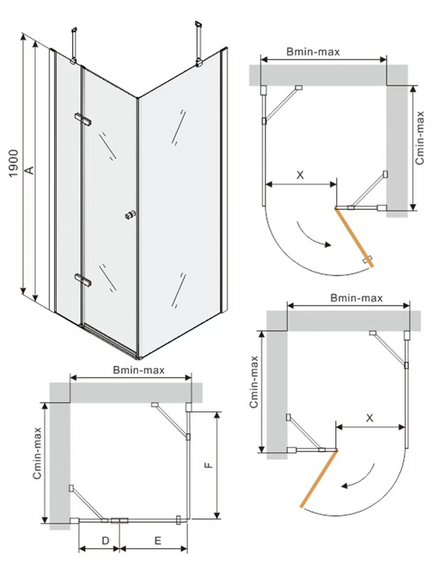 1900
A

Bmin-max
Cmin-max
X

Bmin-max
Cmin-max
X

Bmin-max
Cmin-max
F
D
E