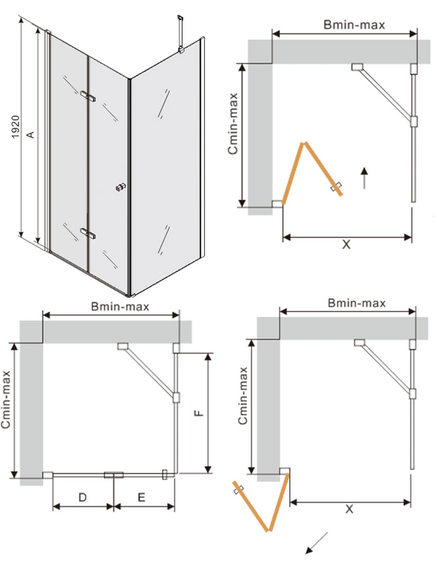 1920
A

Bmin-max
Cmin-max
X

Bmin-max
Cmin-max
F
D
E

Bmin-max
Cmin-max
X