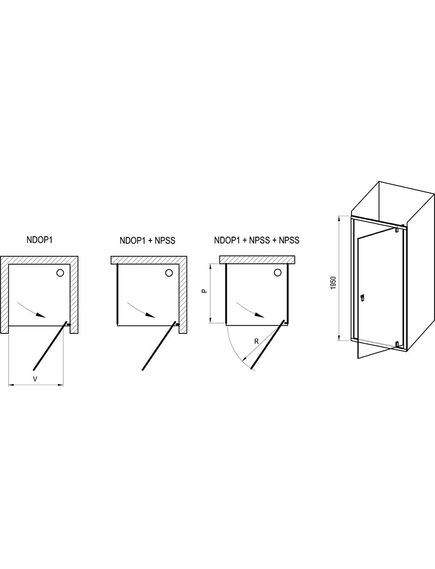 NDOP1

V

NDOP1 + NPSS

NDOP1 + NPSS + NPSS

P

R

1950