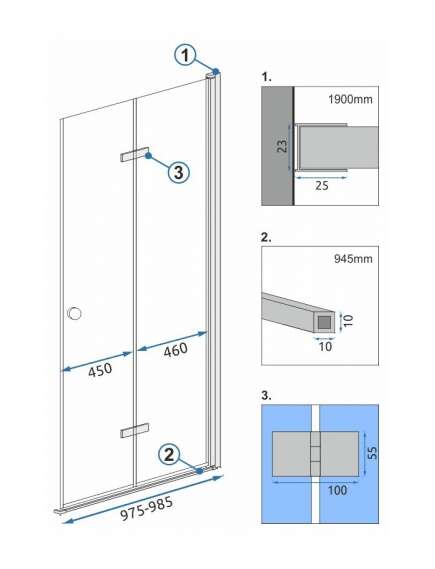 1

3

450

460

2

975-985

1.

1900mm

23

25

2.

945mm

10

10

3.

55

100