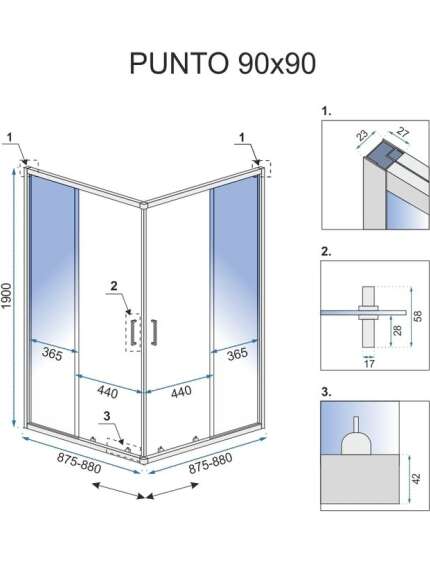 PUNTO 90x90

1
1
1900
2
365
365
440
440
3
875-880
875-880

1.
23
27

2.
58
28
17

3.
42